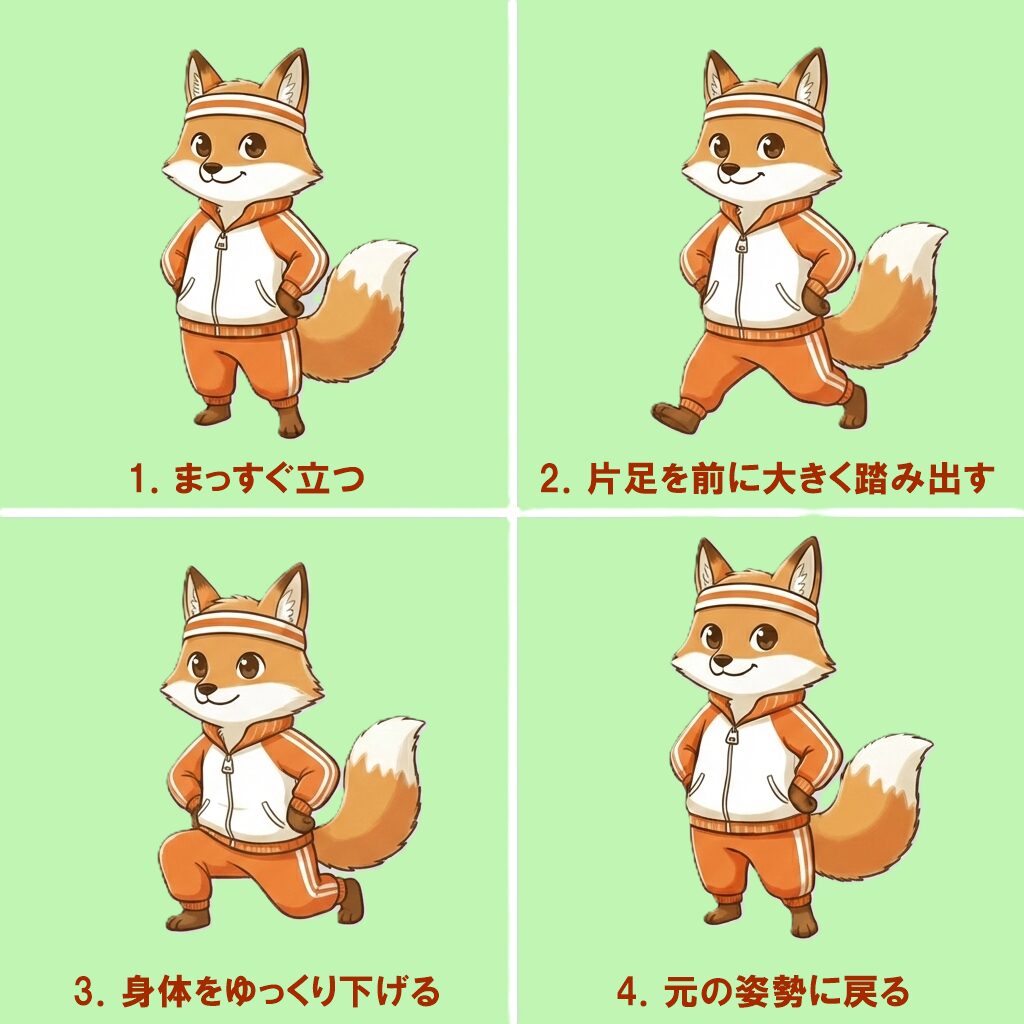 1. まっすぐ立つ

2. 片足を前に大きく踏み出す

3. 身体をゆっくり下げる

4. 元の姿勢に戻る